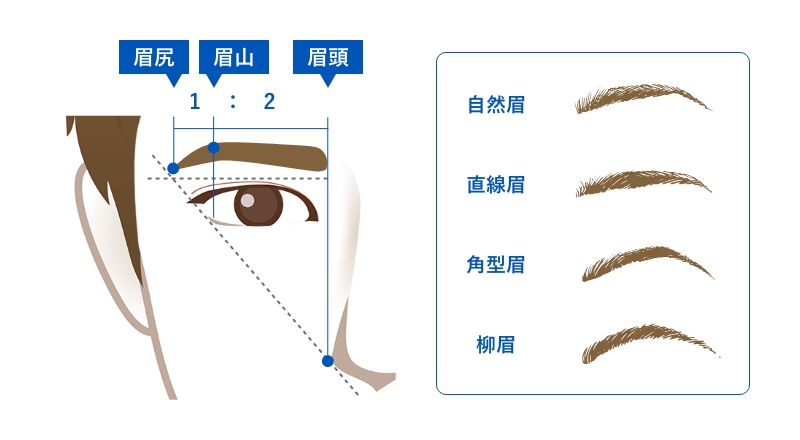 眉尻
眉山
眉頭
1 : 2

自然眉
直線眉
角型眉
柳眉